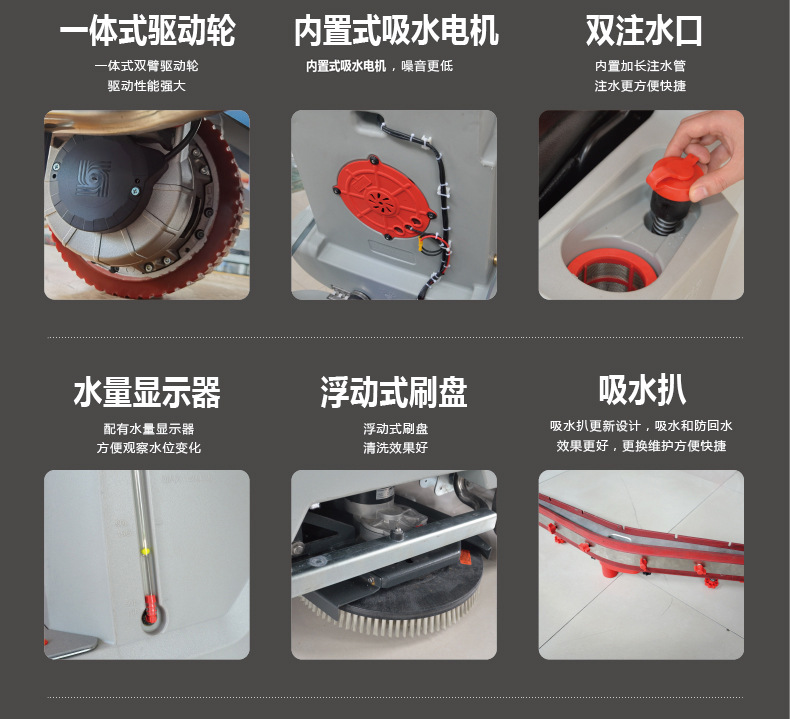 一体式驱动轮

一体式双臂驱动轮
驱动性能强大

内置式吸水电机

内置式吸水电机，噪音更低

双注水口

内置加长注水管
注水更方便快捷

水量显示器

配有水量显示器
方便观察水位变化

浮动式刷盘

浮动式刷盘
清洗效果好

吸水扒

吸水扒更新设计，吸水和防回水
效果更好，更换维护方便快捷