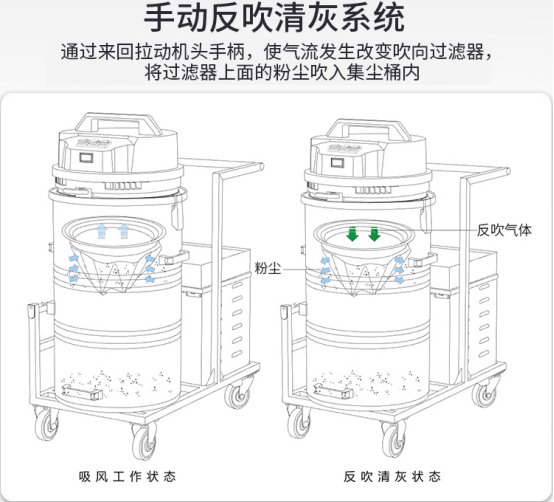 手动反吹清灰系统

通过来回拉动机头手柄，使气流发生改变吹向过滤器，将过滤器上面的粉尘吹入集尘桶内

反吹气体

粉尘

吸风工作状态

反吹清灰状态