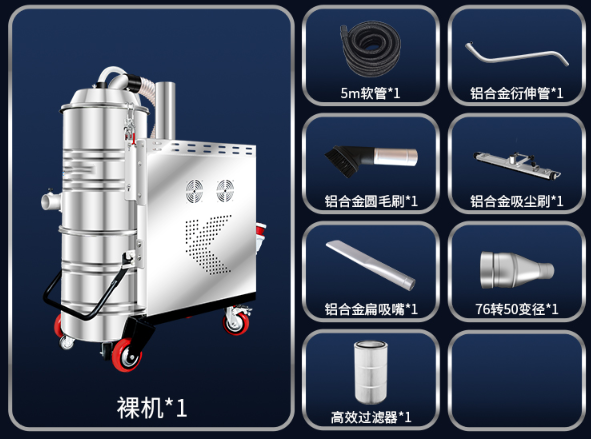 裸机*1

5m软管*1

铝合金衍伸管*1

铝合金圆毛刷*1

铝合金吸尘刷*1

铝合金扁吸嘴*1

76转50变径*1

高效过滤器*1